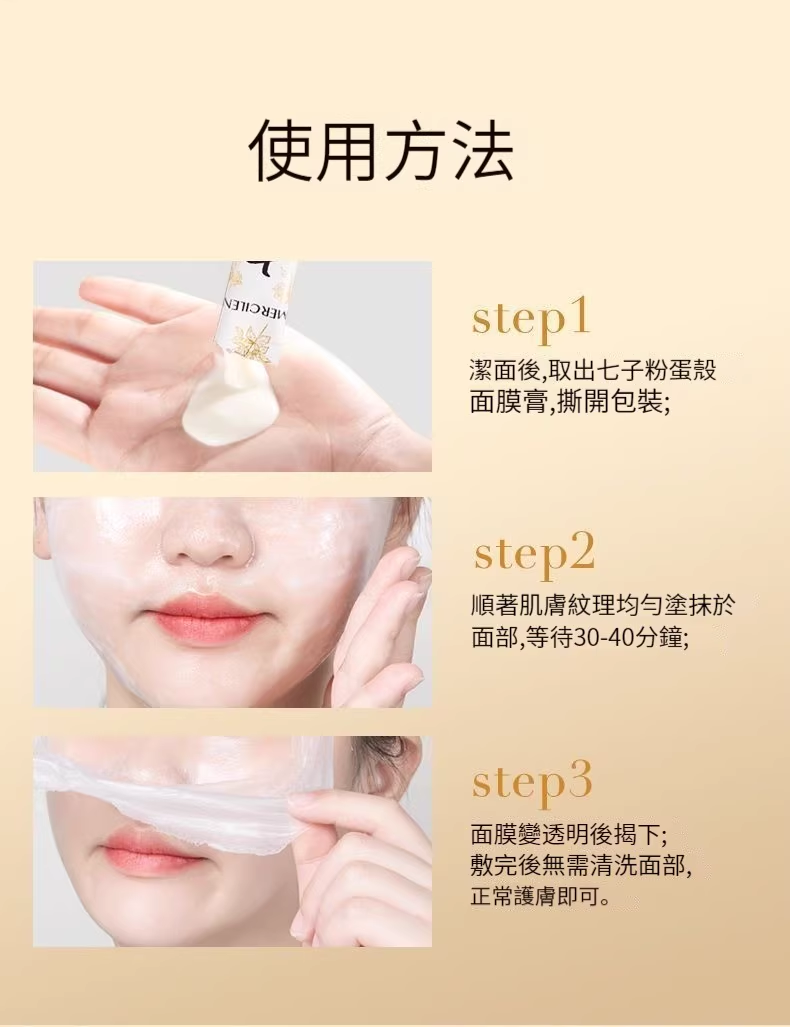 使用方法

MERCILEN

step1

潔面後,取出七子粉蛋殼面膜膏,撕開包裝;

step2

順著肌膚紋理均勻塗抹於面部,等待30-40分鐘;

step3

面膜變透明後揭下;
敷完後無需清洗面部,
正常護膚即可。