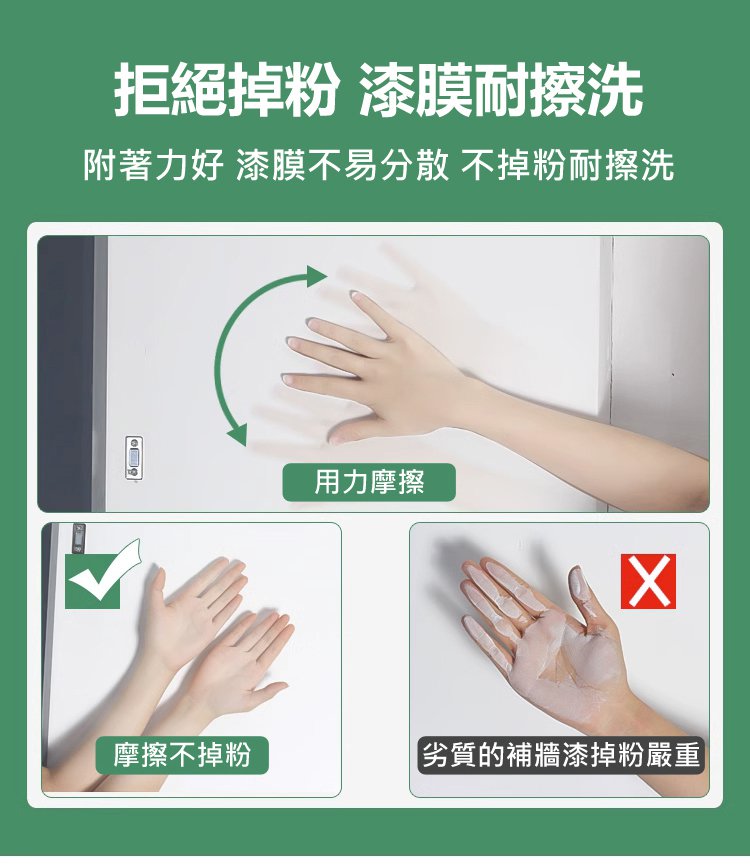 拒絕掉粉 漆膜耐擦洗

附著力好 漆膜不易分散 不掉粉耐擦洗

用力摩擦

摩擦不掉粉

劣質的補牆漆掉粉嚴重